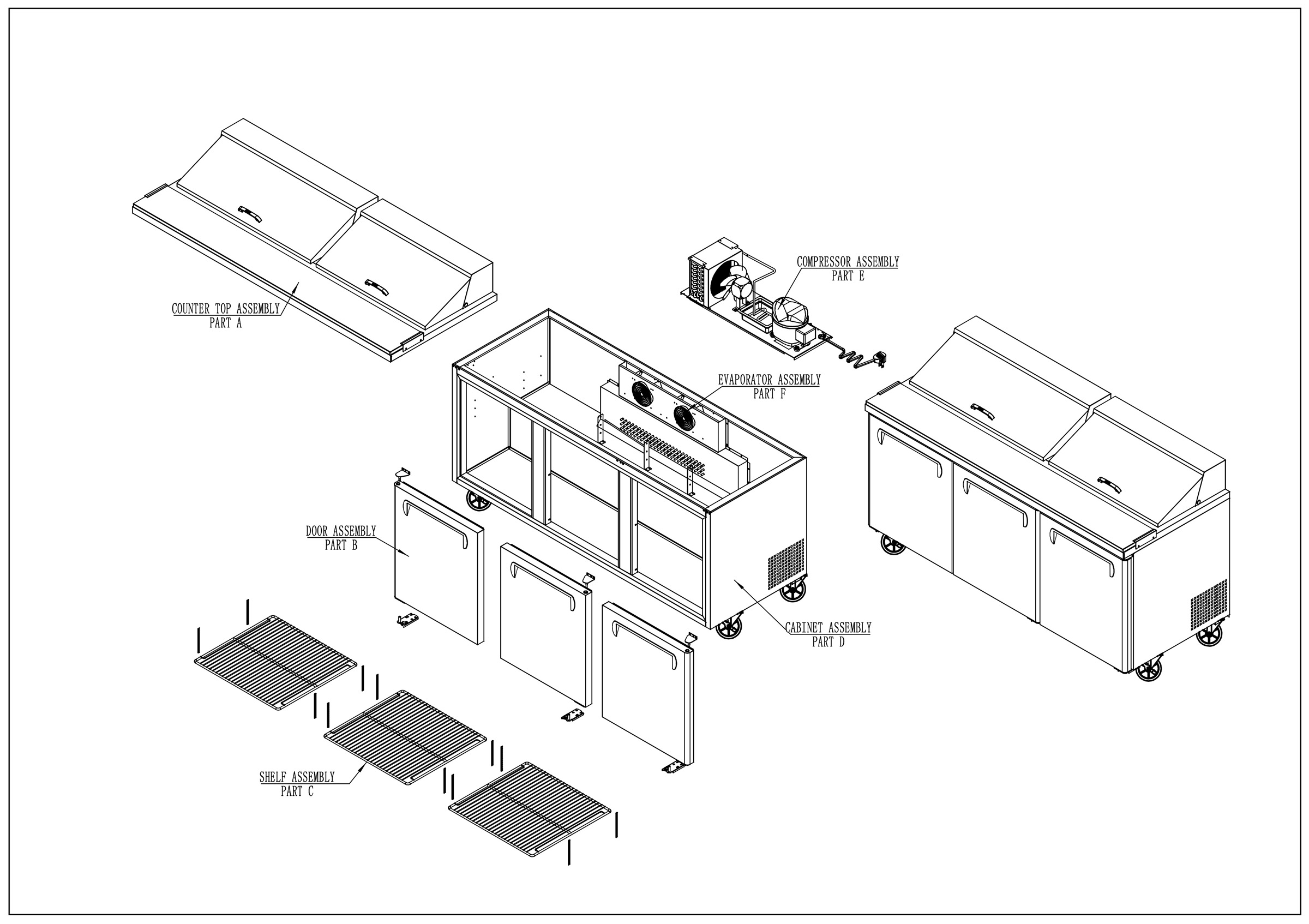 COUNTER TOP ASSEMBLY
PART A

COMPRESSOR ASSEMBLY
PART E

EVAPORATOR ASSEMBLY
PART F

DOOR ASSEMBLY
PART B

CABINET ASSEMBLY
PART D

SHELF ASSEMBLY
PART C